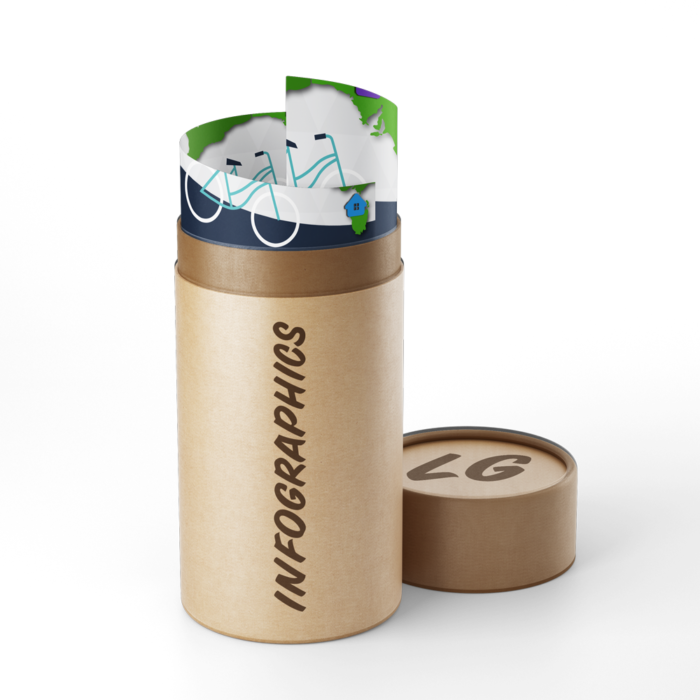 INFOGRAPHICS

LG